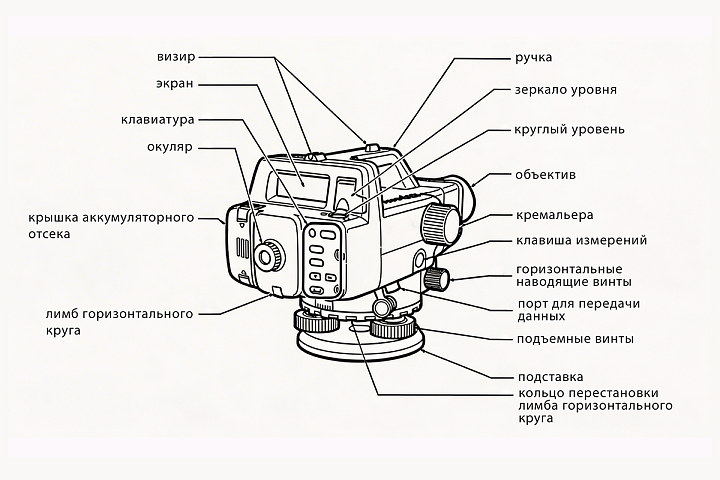 визир
экран
клавиатура
окуляр
крышка аккумуляторного отсека
лимб горизонтального круга
ручка
зеркало уровня
круглый уровень
объектив
кремальера
клавиша измерений
горизонтальные наводящие винты
порт для передачи данных
подъемные винты
подставка
кольцо перестановки лимба горизонтального круга