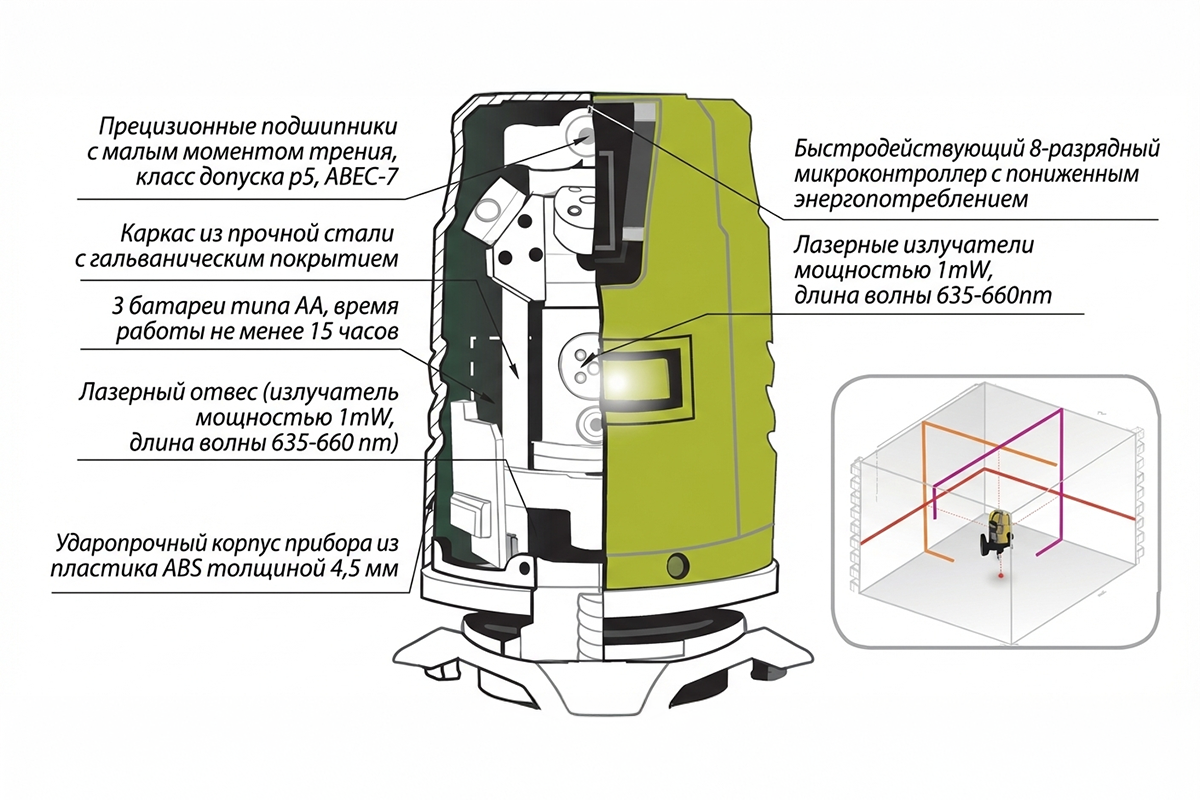 Прецизионные подшипники с малым моментом трения, класс допуска p5, ABEC-7

Каркас из прочной стали с гальваническим покрытием

3 батареи типа АА, время работы не менее 15 часов

Лазерный отвес (излучатель мощностью 1mW, длина волны 635-660 nm)

Ударопрочный корпус прибора из пластика ABS толщиной 4,5 мм

Быстродействующий 8-разрядный микроконтроллер с пониженным энергопотреблением

Лазерные излучатели мощностью 1mW, длина волны 635-660nm